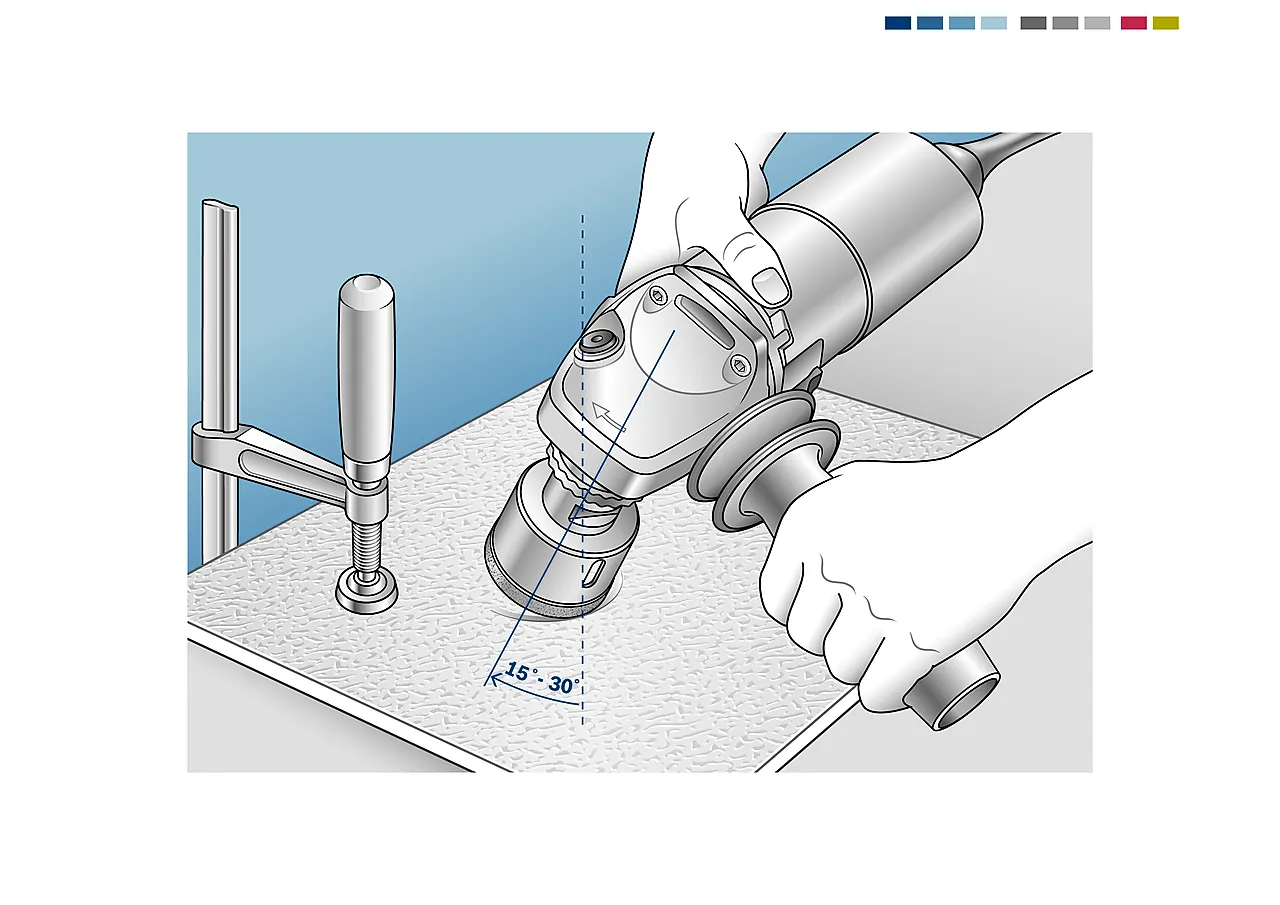 15° - 30°