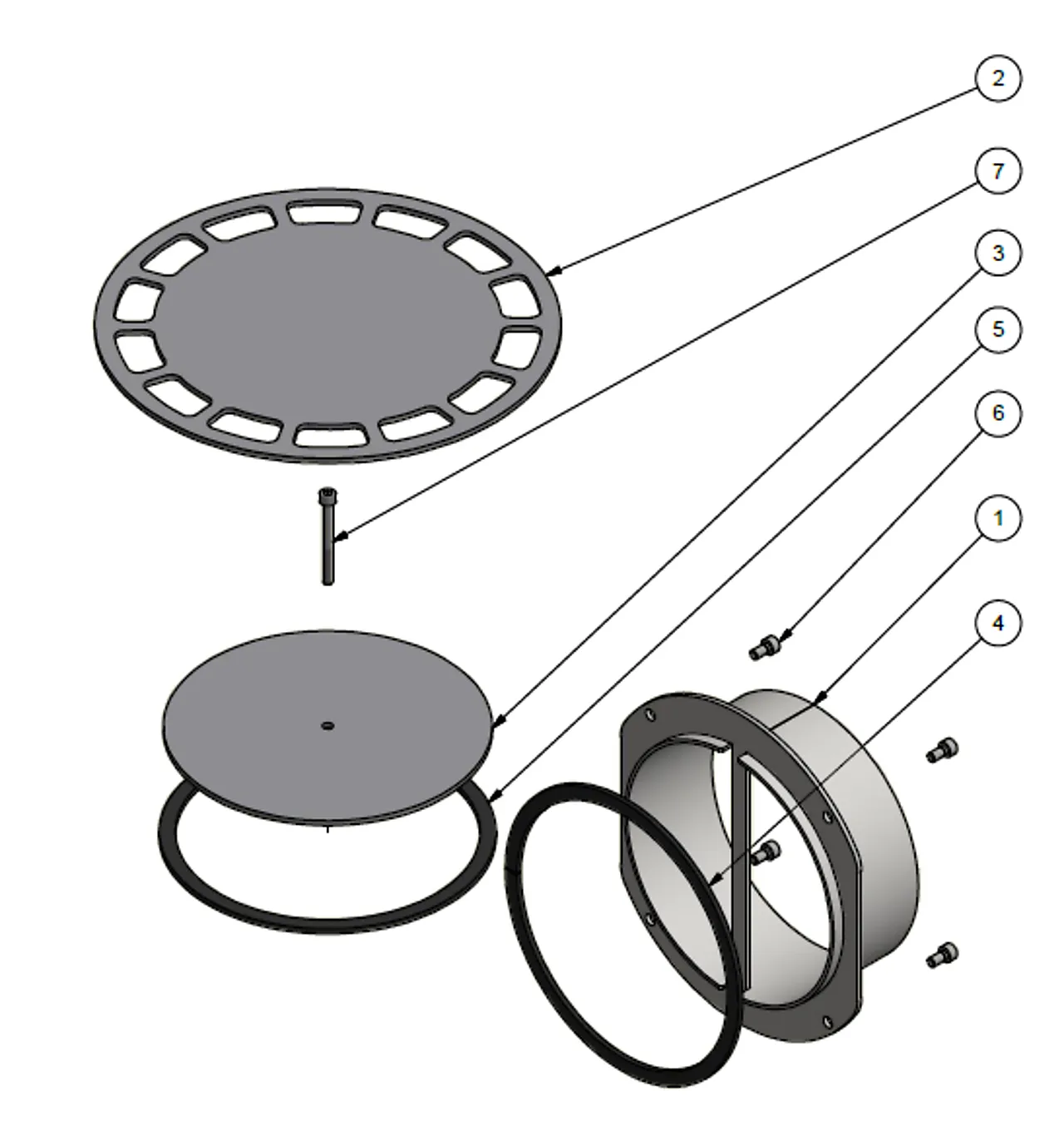 2
7
3
5
6
1
4