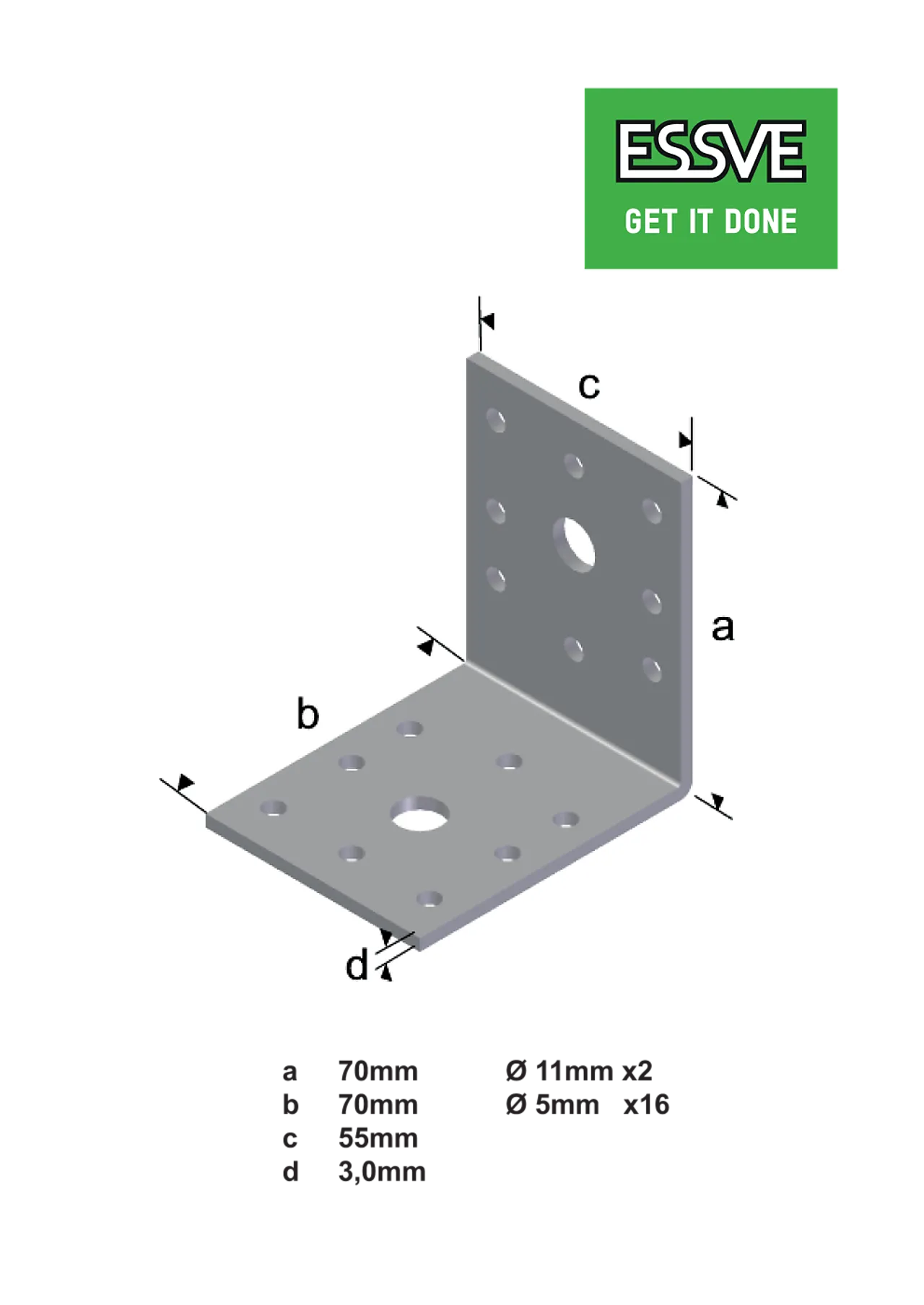 ESSVE
GET IT DONE

c

a

b

d

a 70mm
b 70mm
c 55mm
d 3,0mm

Ø 11mm x2
Ø 5mm x16