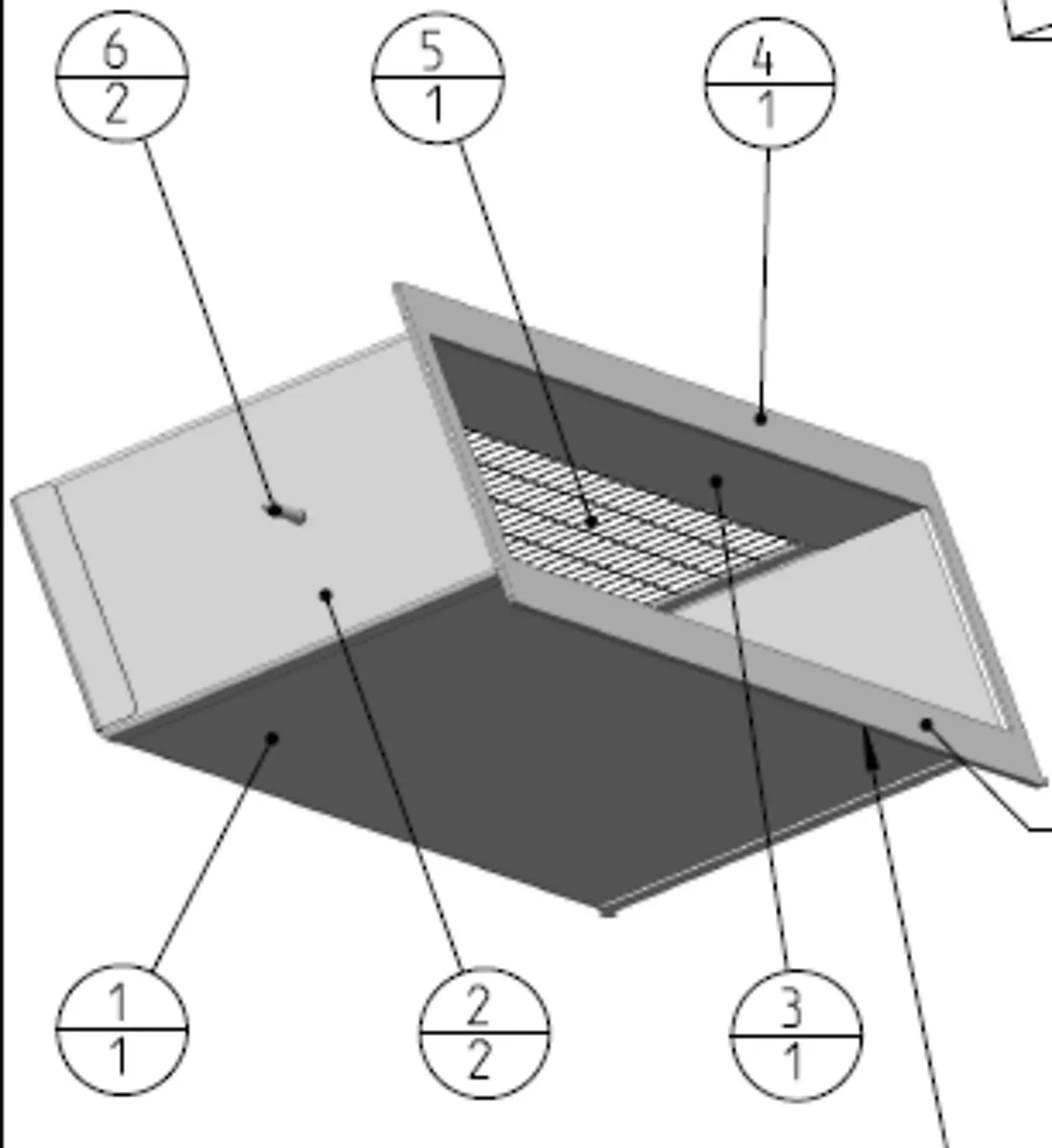 6
2

5
1

4
1

1
1

2
2

3
1