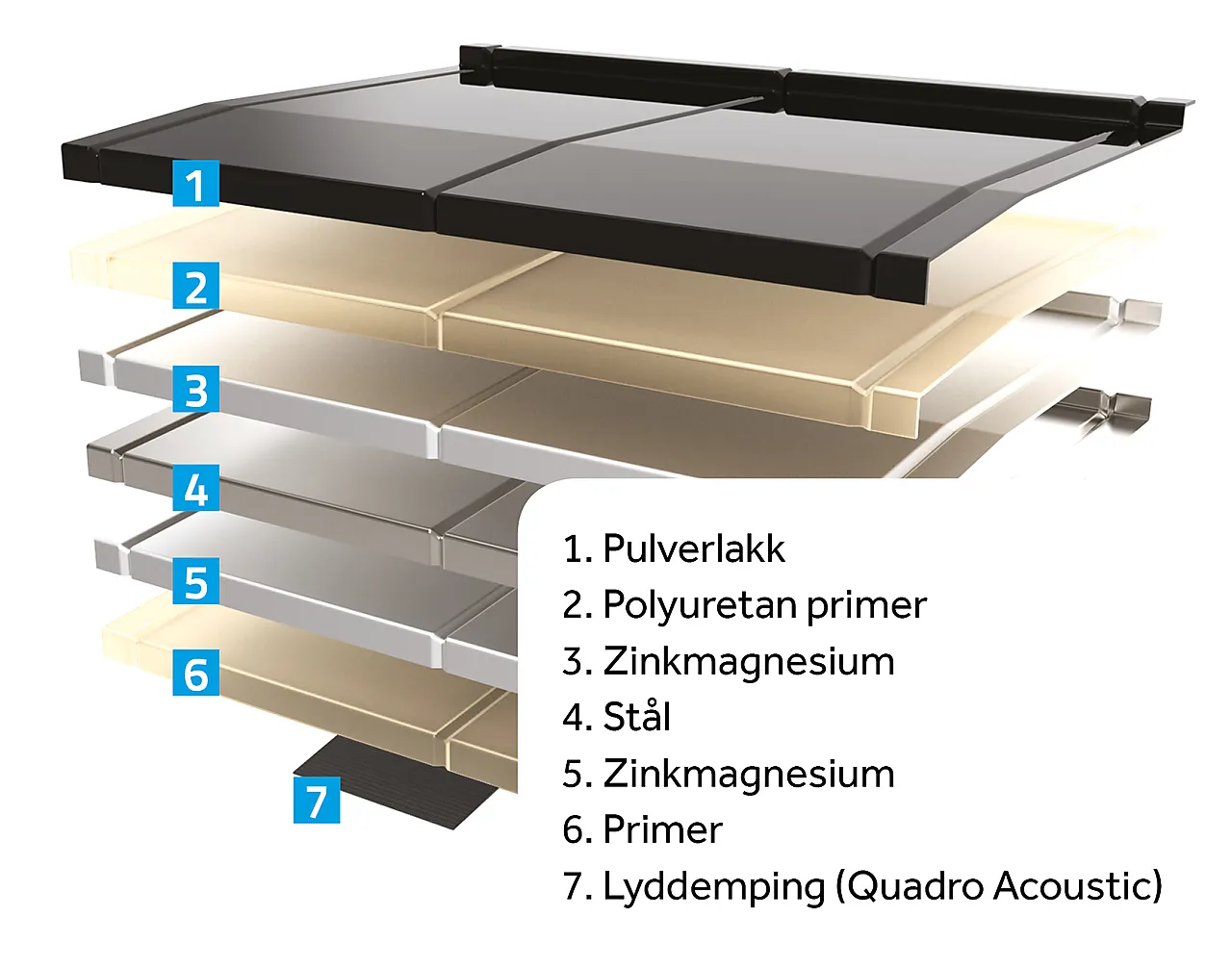 1
2
3
4
5
6
7

1. Pulverlakk
2. Polyuretan primer
3. Zinkmagnesium
4. Stål
5. Zinkmagnesium
6. Primer
7. Lyddemping (Quadro Acoustic)